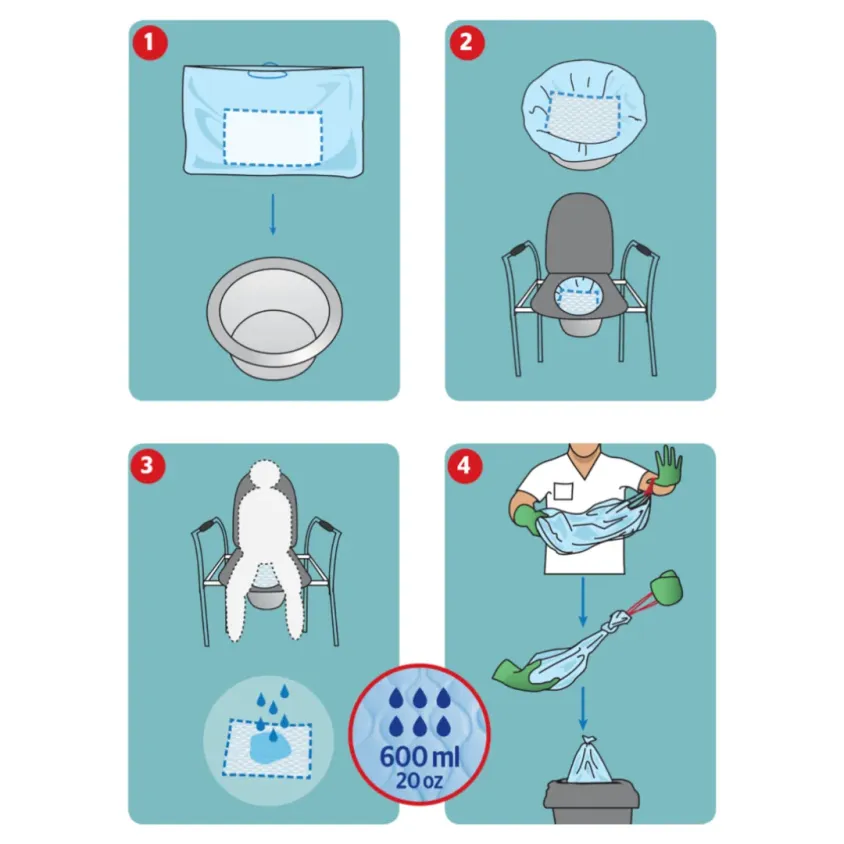 1

2

3

4

600 ml
20 oz