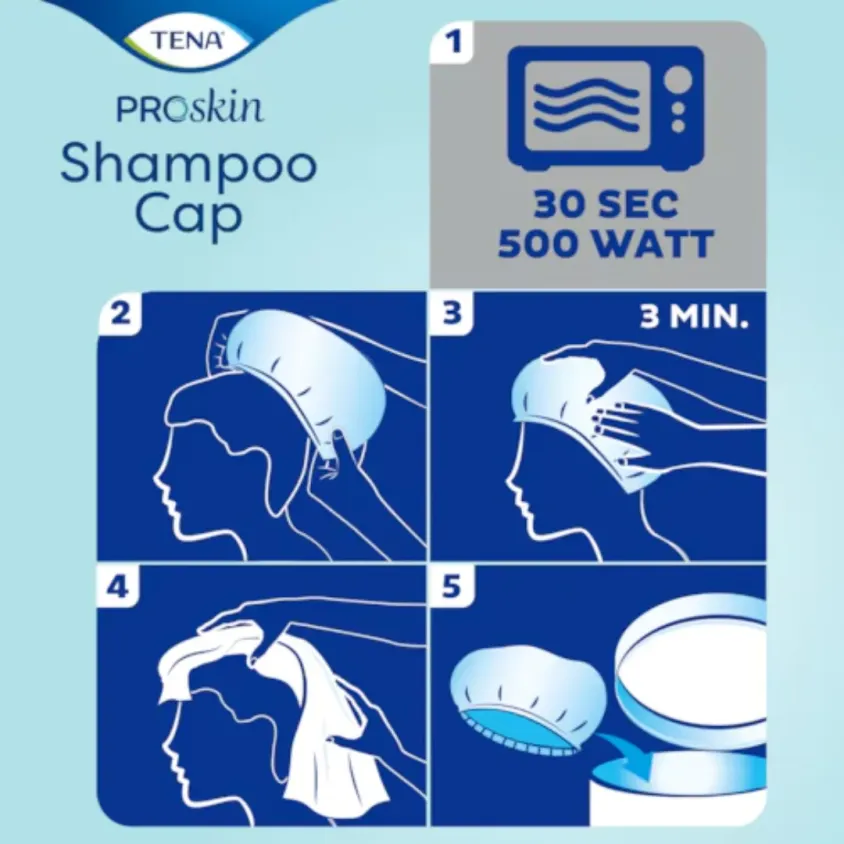 TENA

PROskin
Shampoo Cap

1
30 SEC
500 WATT

2

3
3 MIN.

4

5