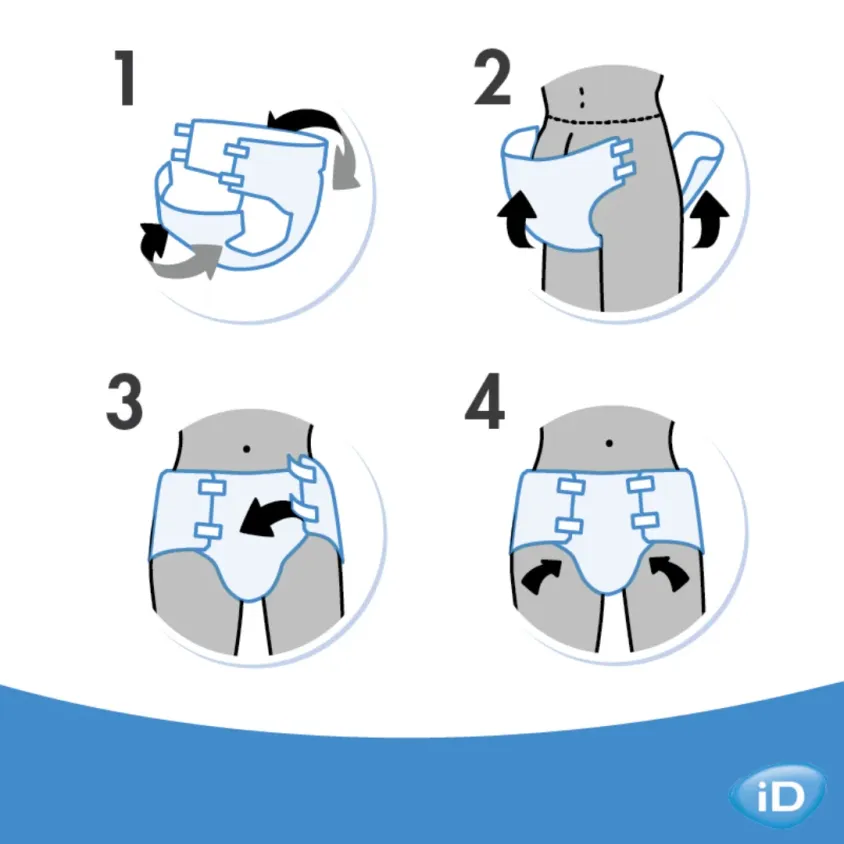 1

2

3

4

iD