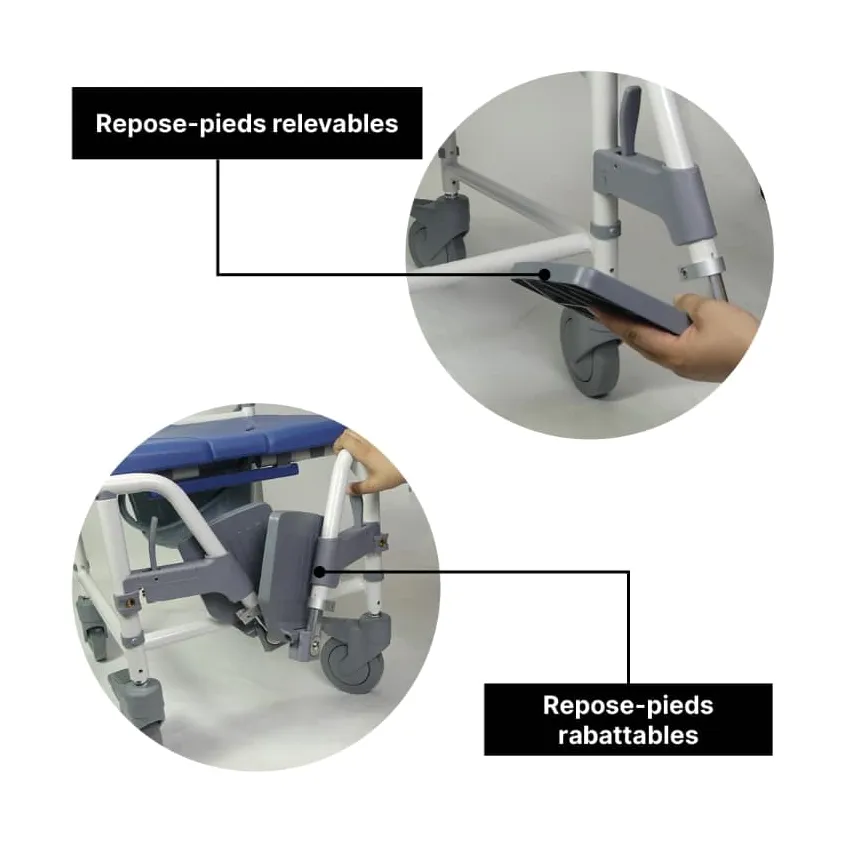 Repose-pieds relevables

Repose-pieds rabattables