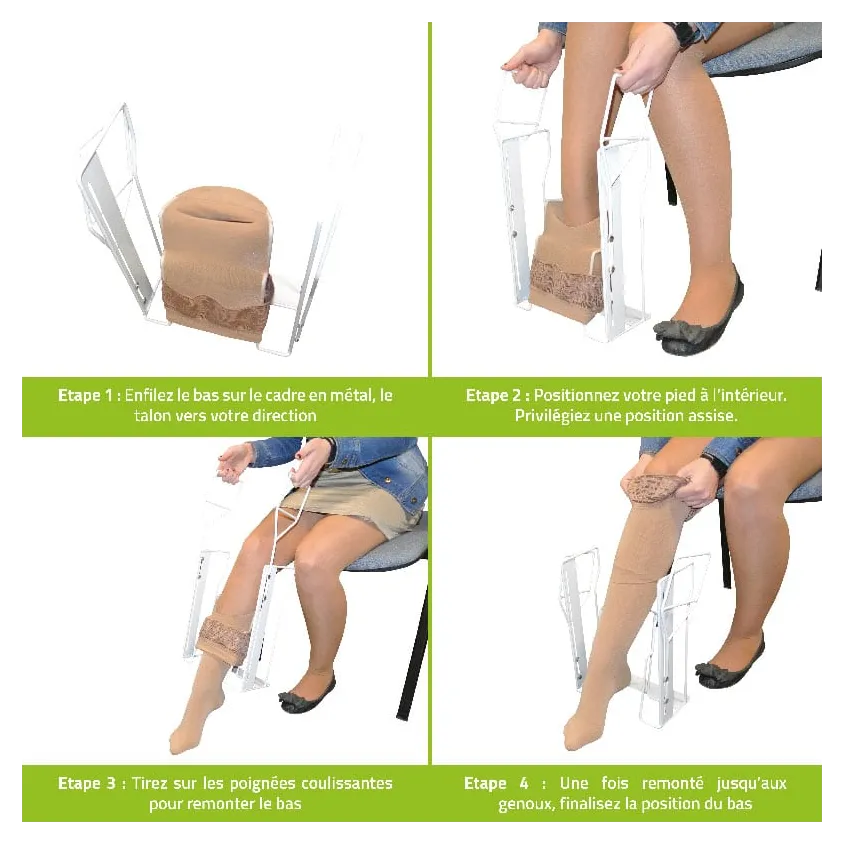 Etape 1 : Enfilez le bas sur le cadre en métal, le talon vers votre direction

Etape 2 : Positionnez votre pied à l'intérieur. Privilégiez une position assise.

Etape 3 : Tirez sur les poignées coulissantes pour remonter le bas

Etape 4 : Une fois remonté jusqu'aux genoux, finalisez la position du bas